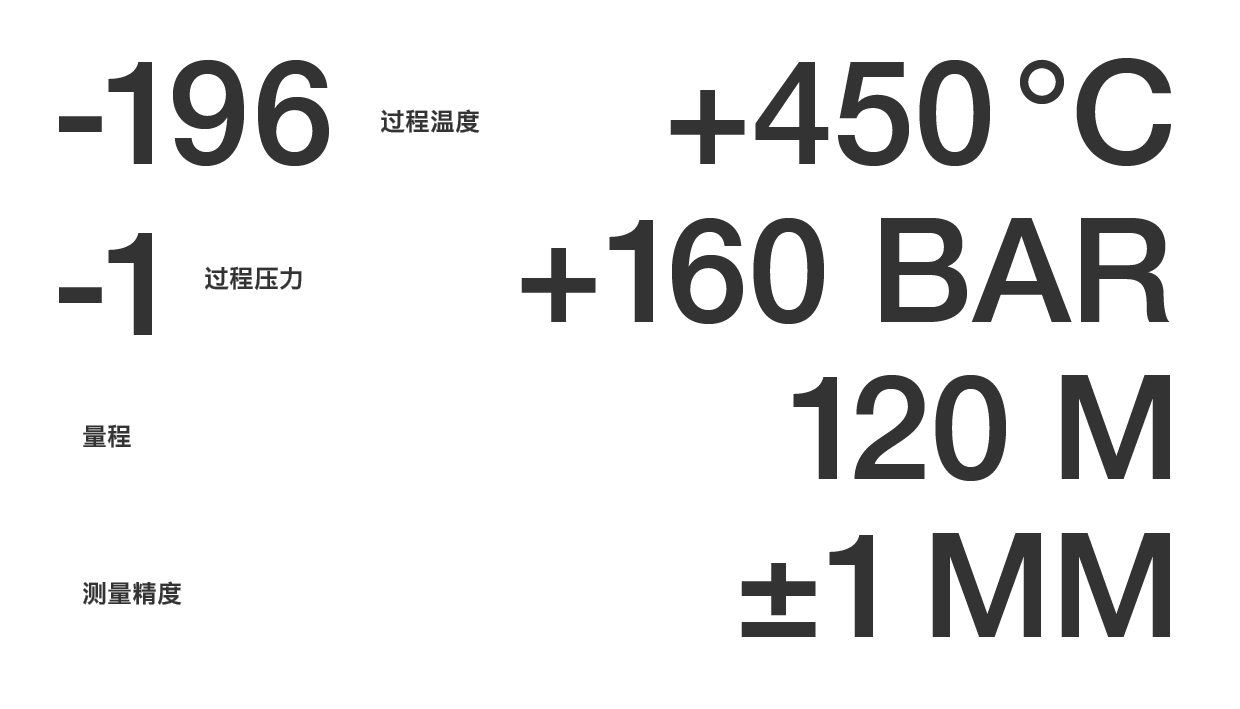 -196 过程温度 +450 °C

-1 过程压力 +160 BAR

量程 120 M

测量精度 ±1 MM